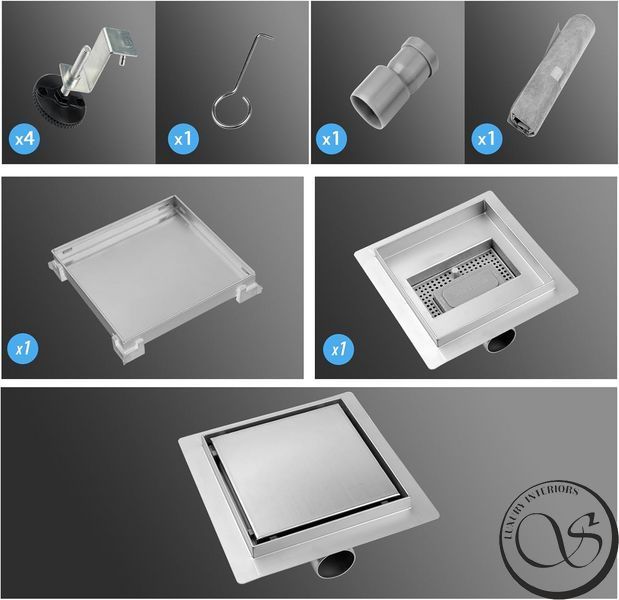 x4

x1

x1

x1

x1

x1

LUXURY INTERIORS